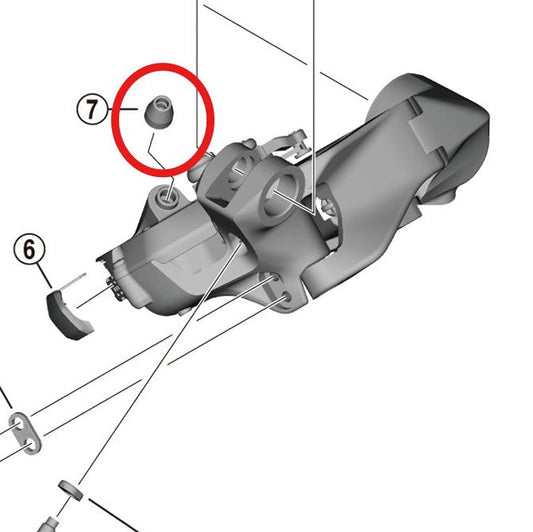 7

6