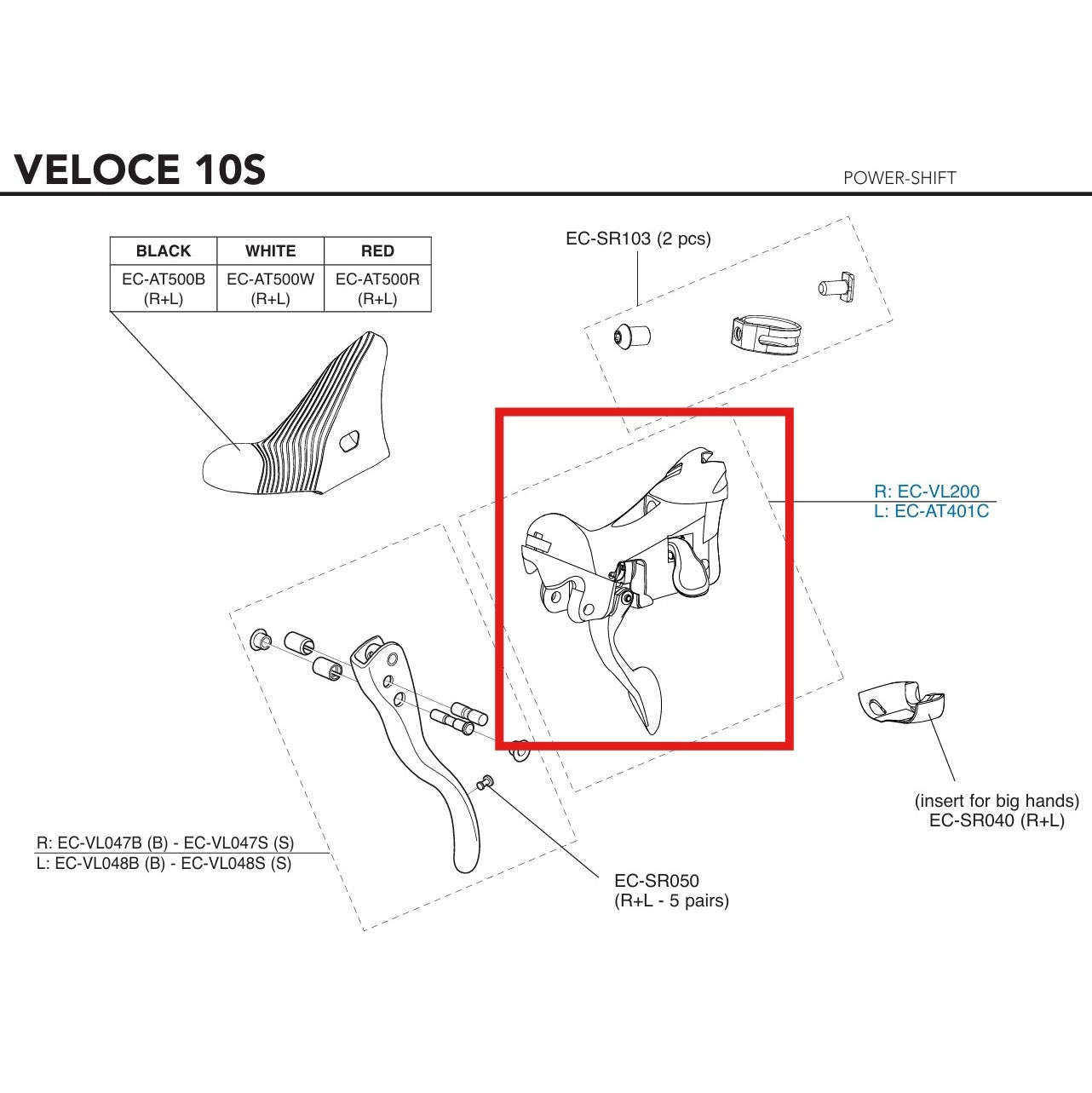 VELOCE 10S

POWER-SHIFT

| BLACK | WHITE | RED |
|---|---|---|
| EC-AT500B (R+L) | EC-AT500W (R+L) | EC-AT500R (R+L) |

EC-SR103 (2 pcs)

R: EC-VL200
L: EC-AT401C

(insert for big hands)
EC-SR040 (R+L)

R: EC-VL047B (B) - EC-VL047S (S)
L: EC-VL048B (B) - EC-VL048S (S)

EC-SR050
(R+L - 5 pairs)