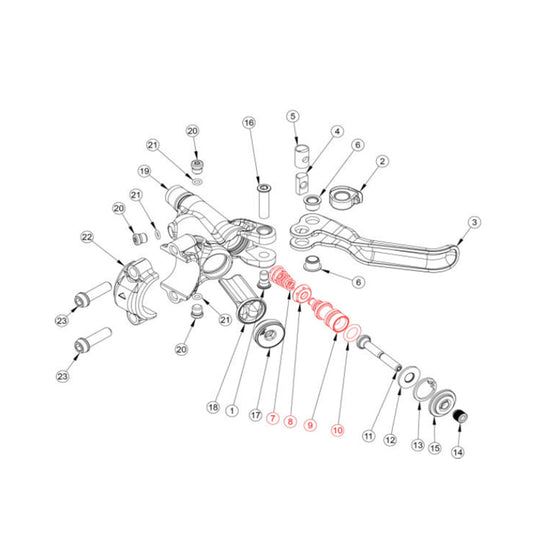 20
16
5
4
21
6
2
19
21
20
3
22
6
23
21
20
23
18
1
17
7
8
9
10
11
12
13
15
14