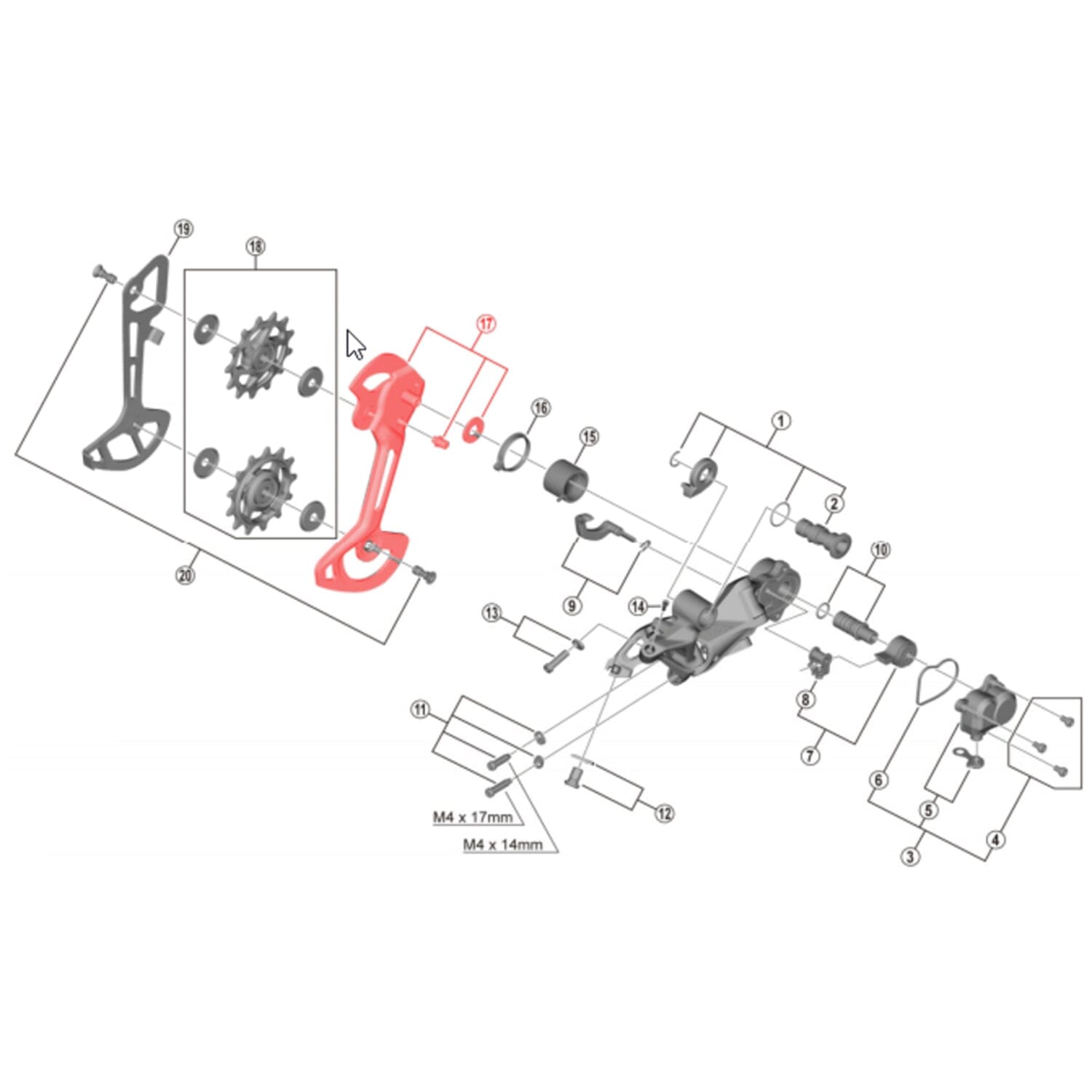 19
18
17
16
15
1
2
10
20
9
14
13
8
7
11
12
6
5
4
3
M4 x 17mm
M4 x 14mm