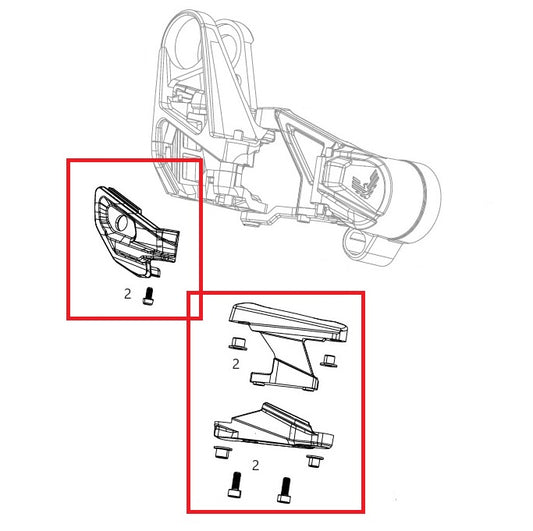 2

2

2