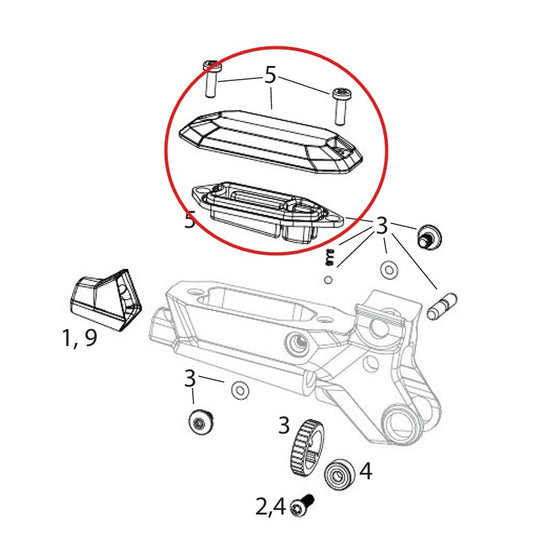 5
5
3
1, 9
3
3
4
2,4