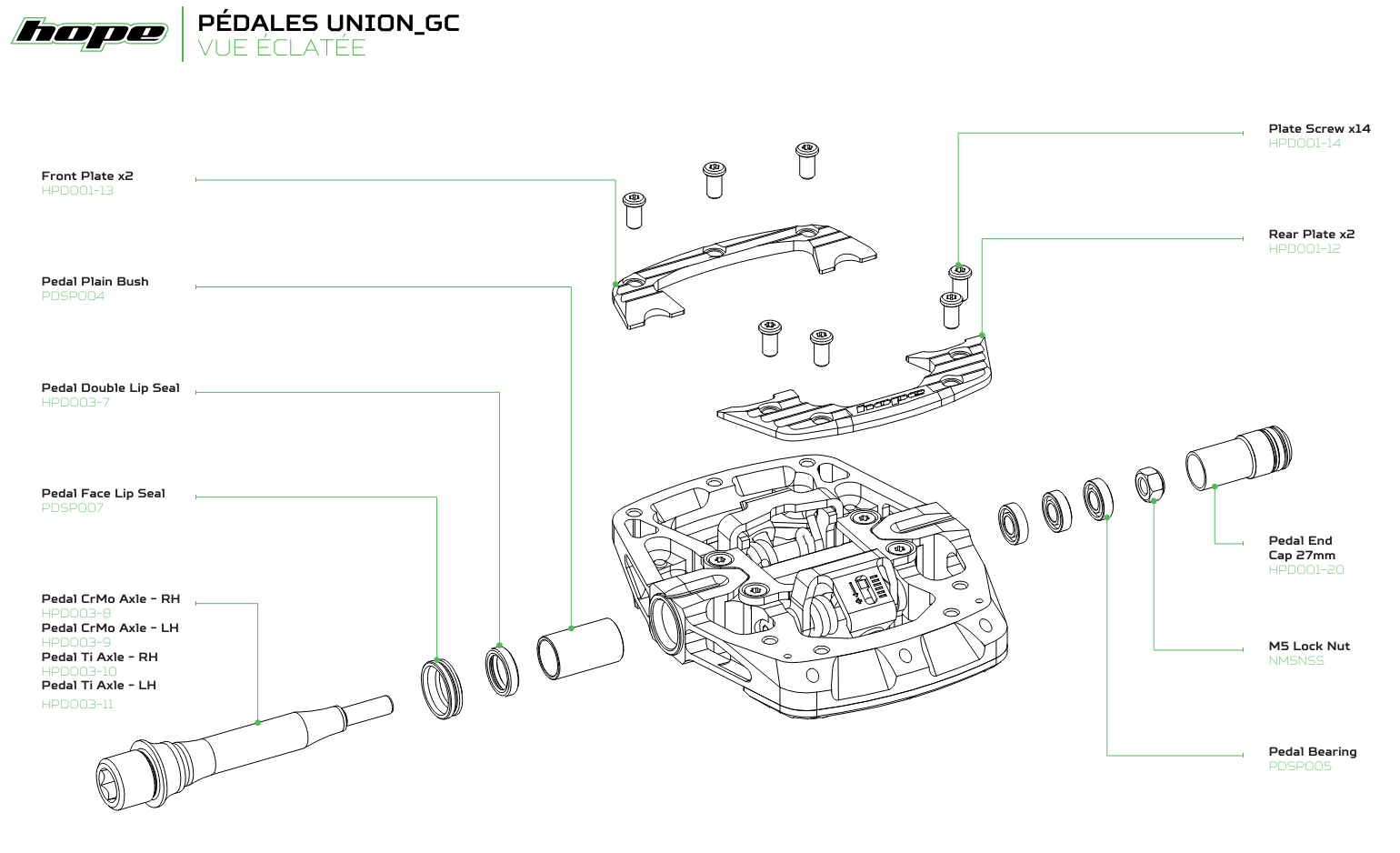 hope

PÉDALES UNION_GC
VUE ÉCLATÉE

Front Plate x2
HPD001-13

Pedal Plain Bush
PDSP004

Pedal Double Lip Seal
HPD003-7

Pedal Face Lip Seal
PDSP007

Pedal CrMo Axle - RH
HPD003-8
Pedal CrMo Axle - LH
HPD003-9
Pedal Ti Axle - RH
HPD003-10
Pedal Ti Axle - LH
HPD003-11

Plate Screw x14
HPD001-14

Rear Plate x2
HPD001-12

Pedal End Cap 27mm
HPD001-20

M5 Lock Nut
NM5NSS

Pedal Bearing
PDSP005