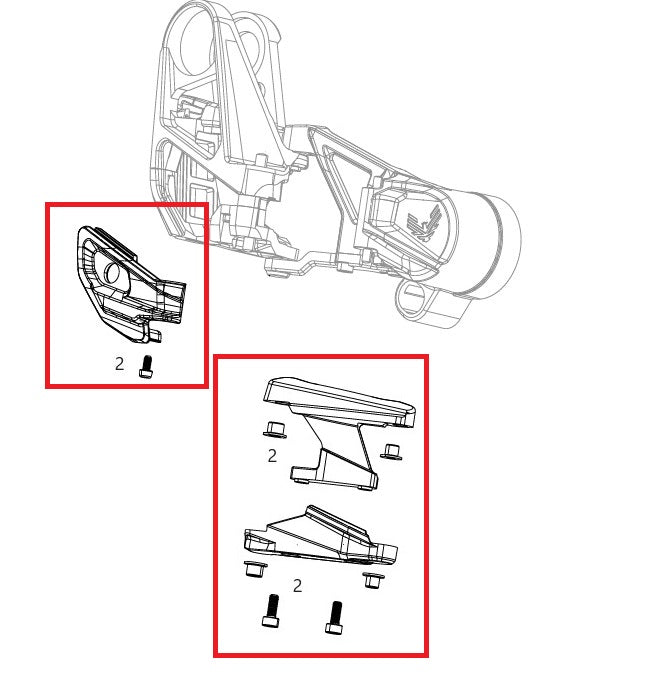 2

2

2